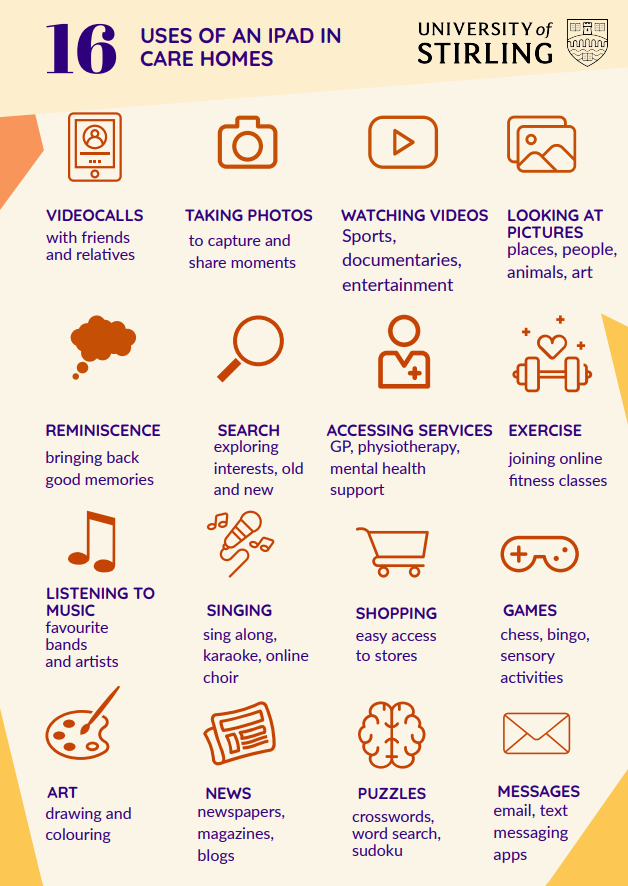 16 USES OF AN IPAD IN CARE HOMES

UNIVERSITY of STIRLING

VIDEOCALLS
with friends and relatives

TAKING PHOTOS
to capture and share moments

WATCHING VIDEOS
Sports, documentaries, entertainment

LOOKING AT PICTURES
places, people, animals, art

REMINISCENCE
bringing back good memories

SEARCH
exploring interests, old and new

ACCESSING SERVICES
GP, physiotherapy, mental health support

EXERCISE
joining online fitness classes

LISTENING TO MUSIC
favourite bands and artists

SINGING
sing along, karaoke, online choir

SHOPPING
easy access to stores

GAMES
chess, bingo, sensory activities

ART
drawing and colouring

NEWS
newspapers, magazines, blogs

PUZZLES
crosswords, word search, sudoku

MESSAGES
email, text messaging apps