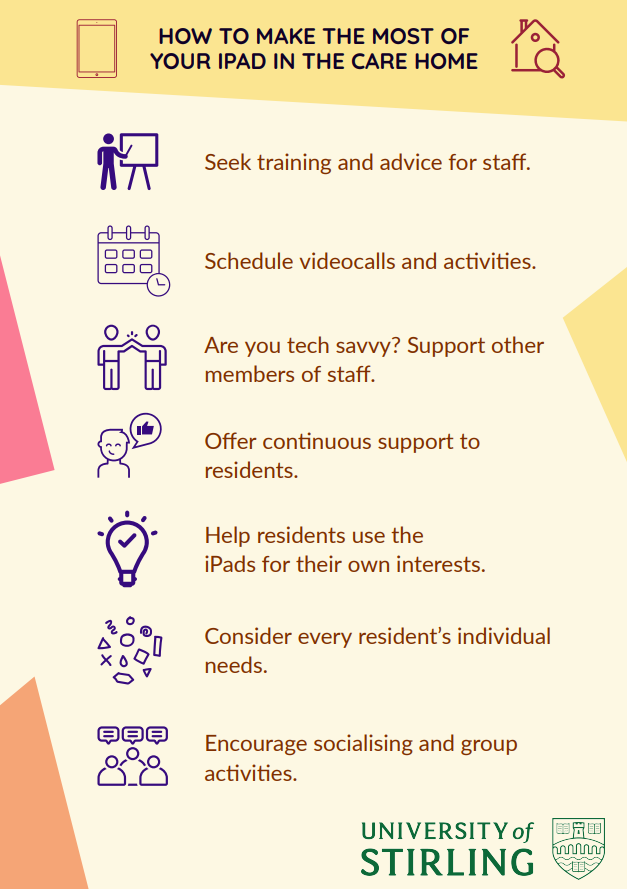 HOW TO MAKE THE MOST OF YOUR IPAD IN THE CARE HOME

Seek training and advice for staff.

Schedule videocalls and activities.

Are you tech savvy? Support other members of staff.

Offer continuous support to residents.

Help residents use the iPads for their own interests.

Consider every resident's individual needs.

Encourage socialising and group activities.

UNIVERSITY of STIRLING